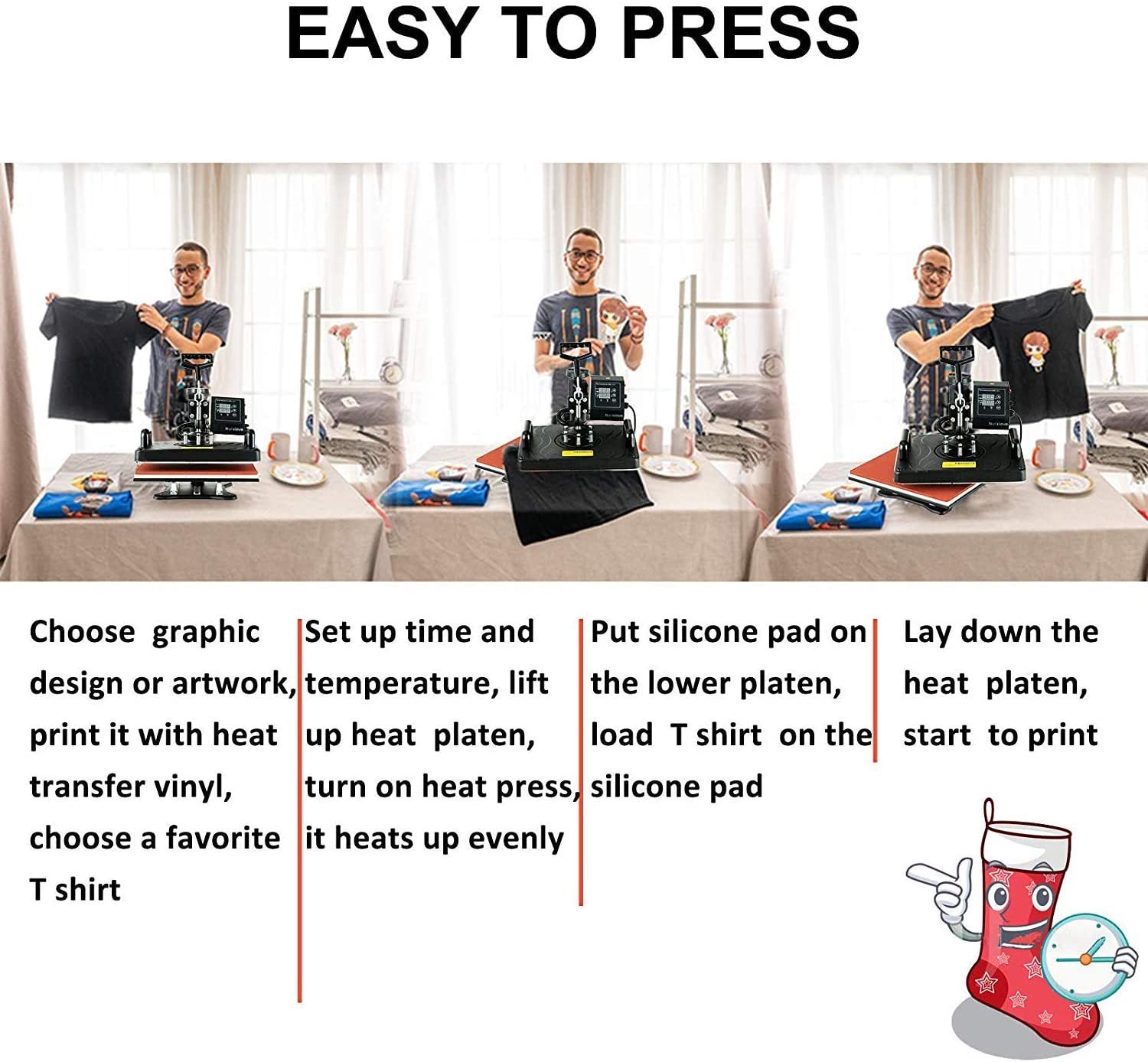 EASY TO PRESS

Choose graphic design or artwork, print it with heat transfer vinyl, choose a favorite T shirt

Set up time and temperature, lift up heat platen, turn on heat press, it heats up evenly

Put silicone pad on the lower platen, load T shirt on the silicone pad

Lay down the heat platen, start to print